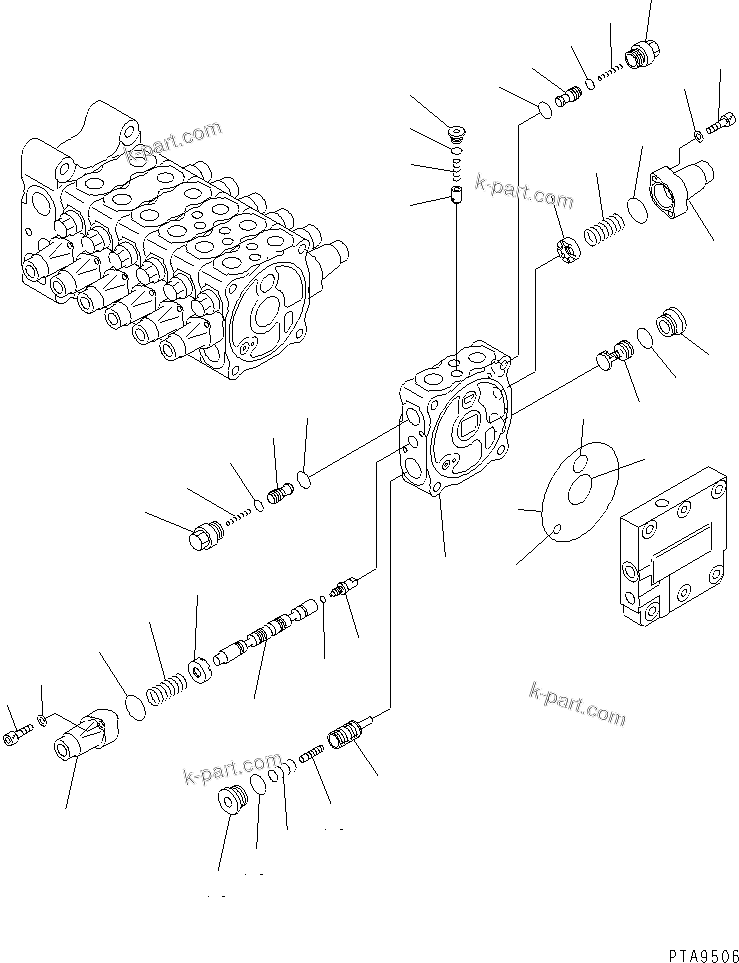 k-part.com

k-part.com

k-part.com

k-part.com

PTA9506