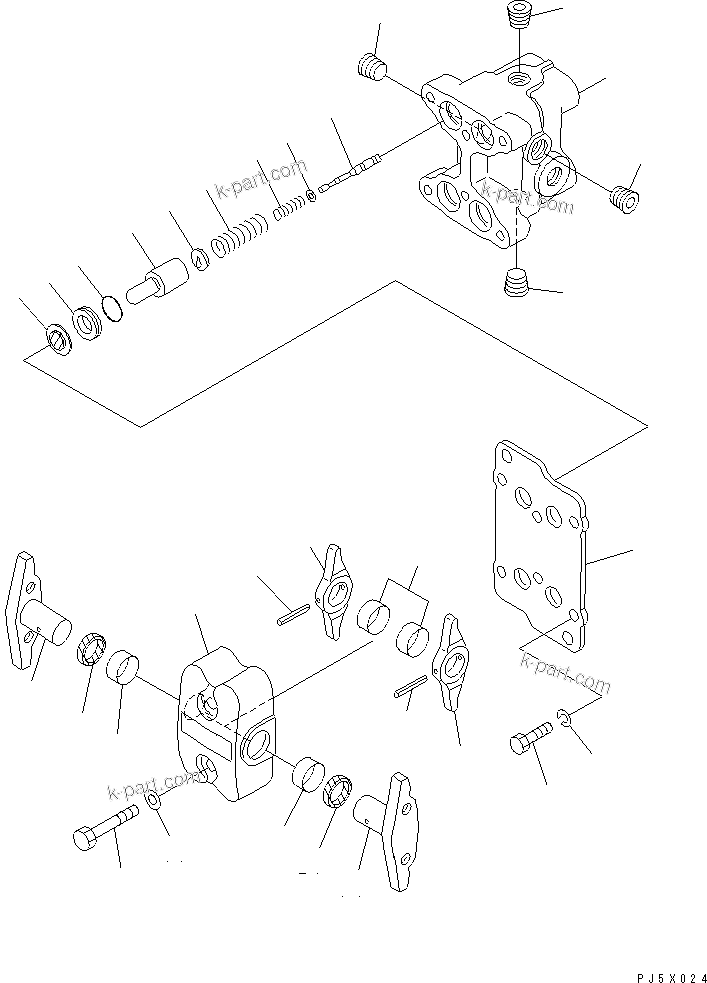 k-part.com
k-part.com
k-part.com
k-part.com
PJ5X024