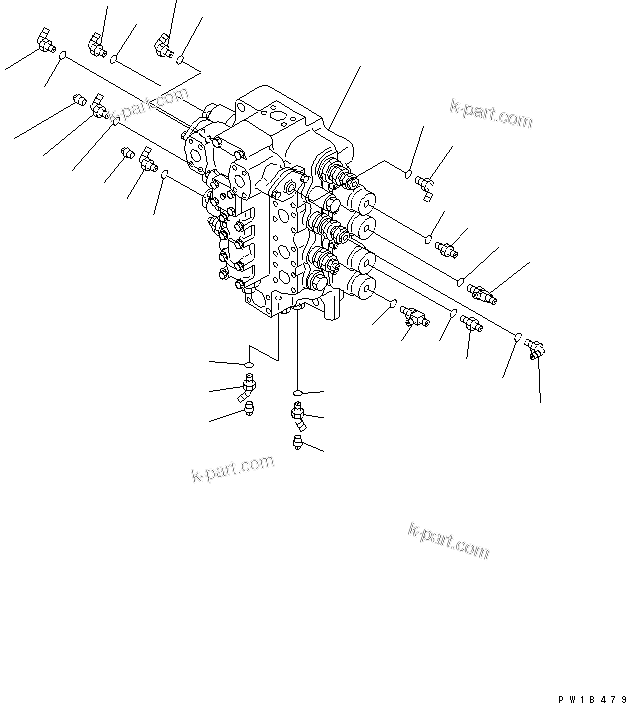 k-part.com
k-part.com
k-part.com
k-part.com
PW1B479