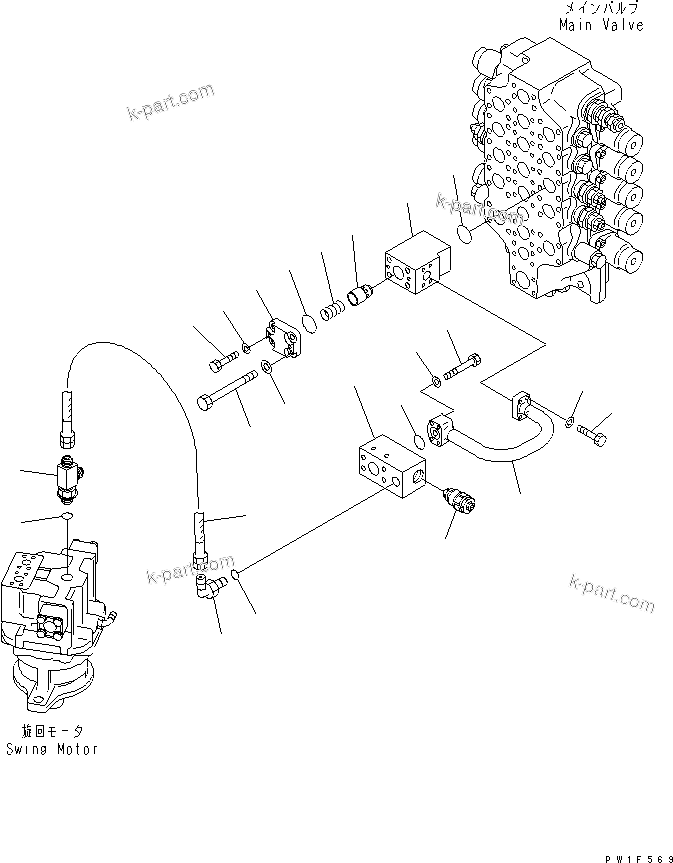 メインバルブ
Main Valve

k-part.com

k-part.com

k-part.com

k-part.com

旋回モータ
Swing Motor

PW1F569