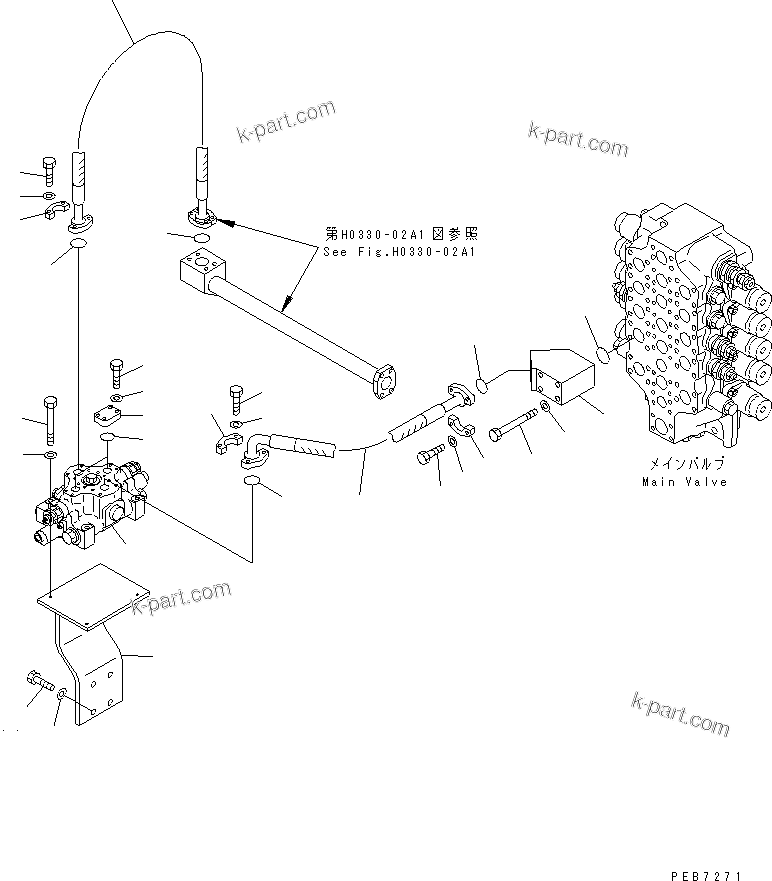 k-part.com

k-part.com

第H0330-02A1図参照
See Fig.H0330-02A1

メインバルブ
Main Valve

k-part.com

k-part.com

PEB7271