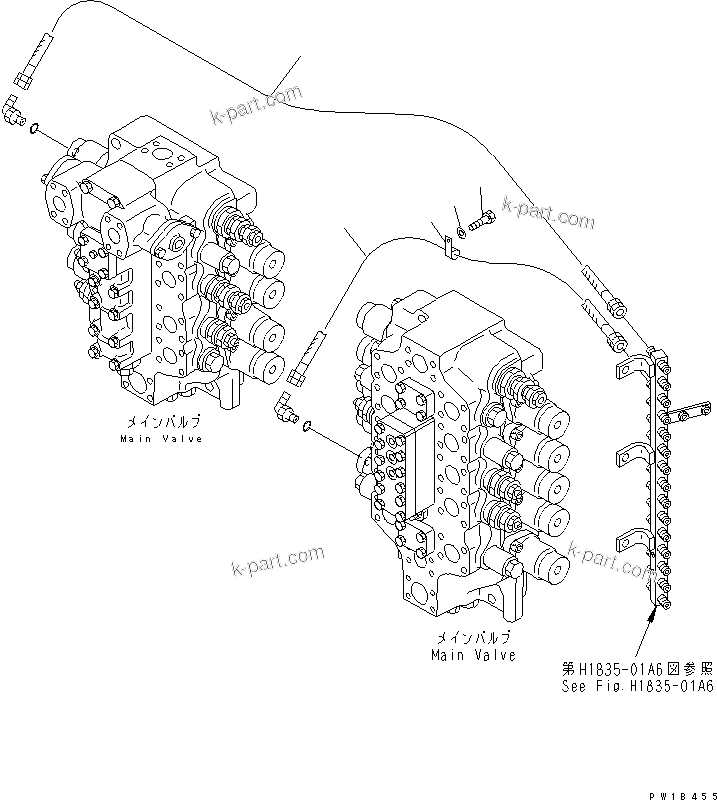 k-part.com

k-part.com

メインバルブ
Main Valve

k-part.com

k-part.com

メインバルブ
Main Valve

第H1835-01A6図参照
See Fig.H1835-01A6

PW18455