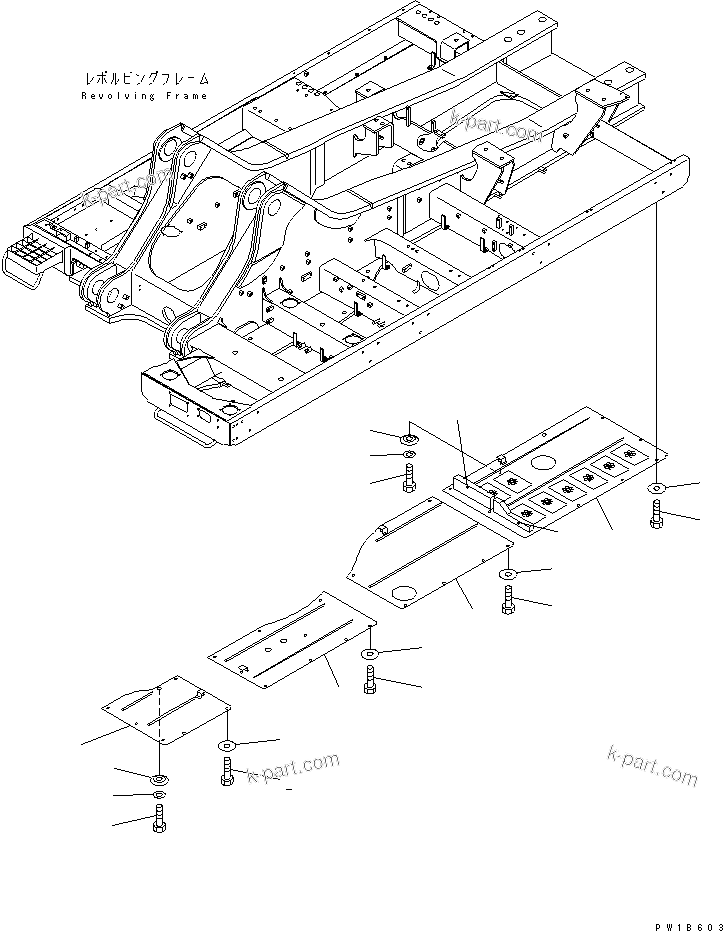 レボルビングフレーム
Revolving Frame

k-part.com

k-part.com

k-part.com

k-part.com

PW1B603