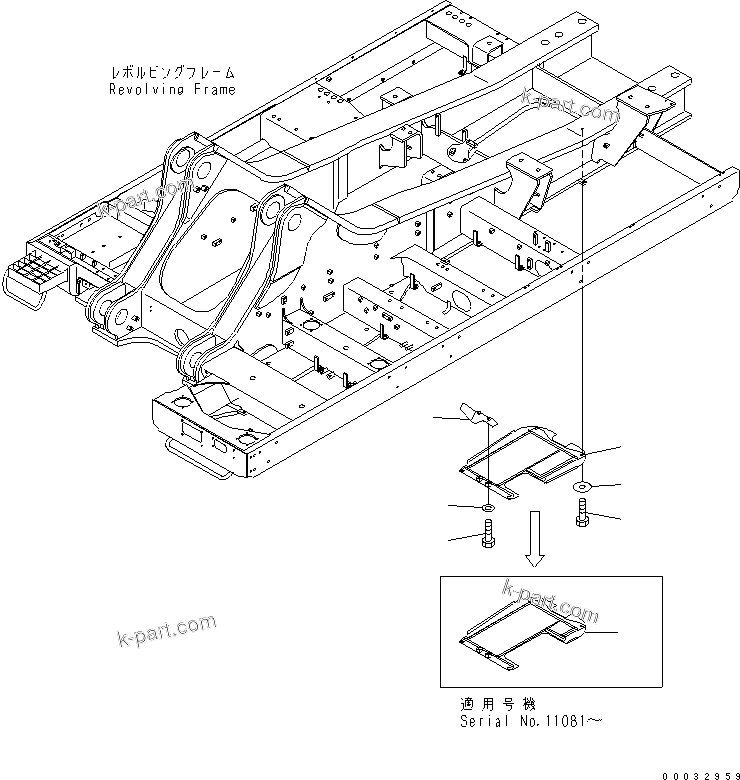 レボルビングフレーム
Revolving Frame

k-part.com

k-part.com

k-part.com

k-part.com

適用号機
Serial No.11081～

00032959