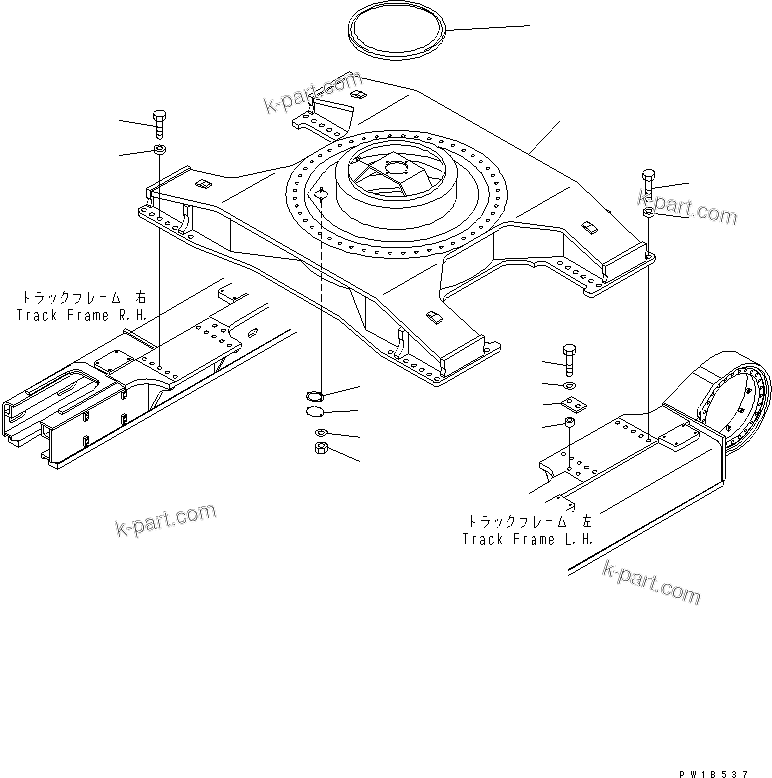 k-part.com

k-part.com

トラックフレーム 右
Track Frame R.H.

k-part.com

トラックフレーム 左
Track Frame L.H.

k-part.com

PW1B537