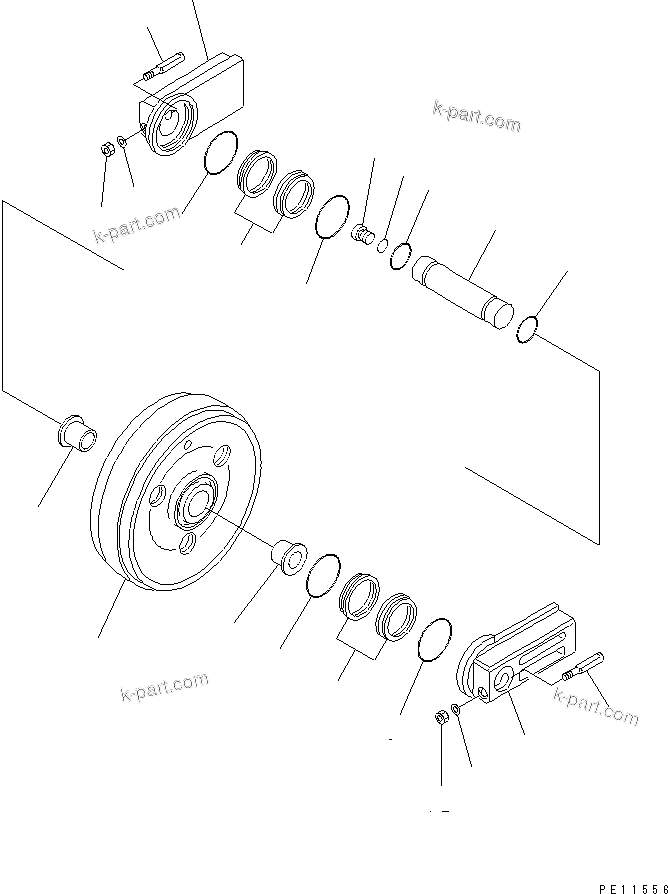 k-part.com
k-part.com
k-part.com
k-part.com
PE11556