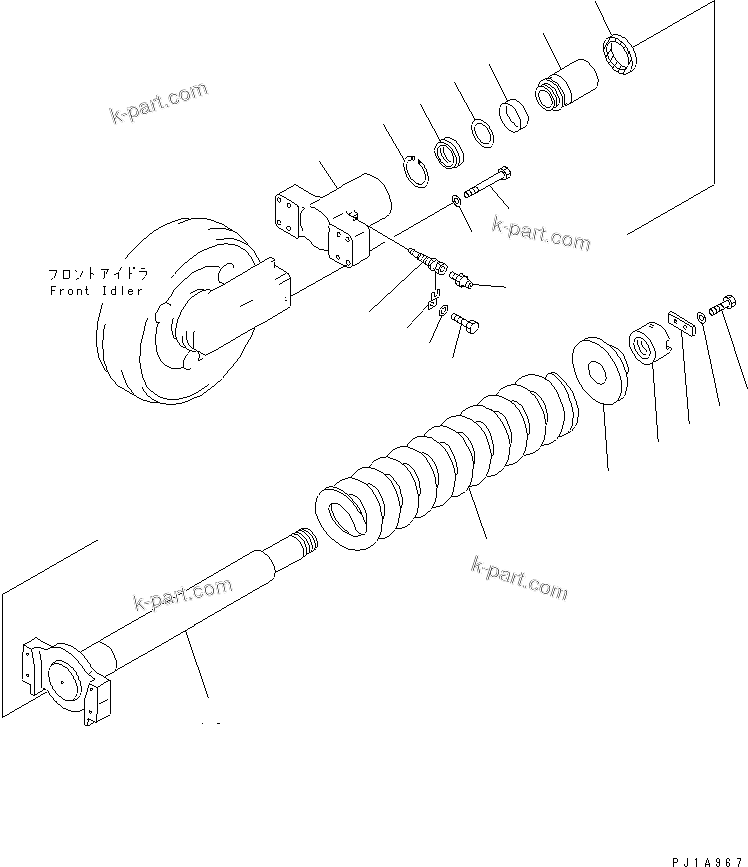 k-part.com

k-part.com

フロントアイドラ
Front Idler

k-part.com

k-part.com

PJ1A967