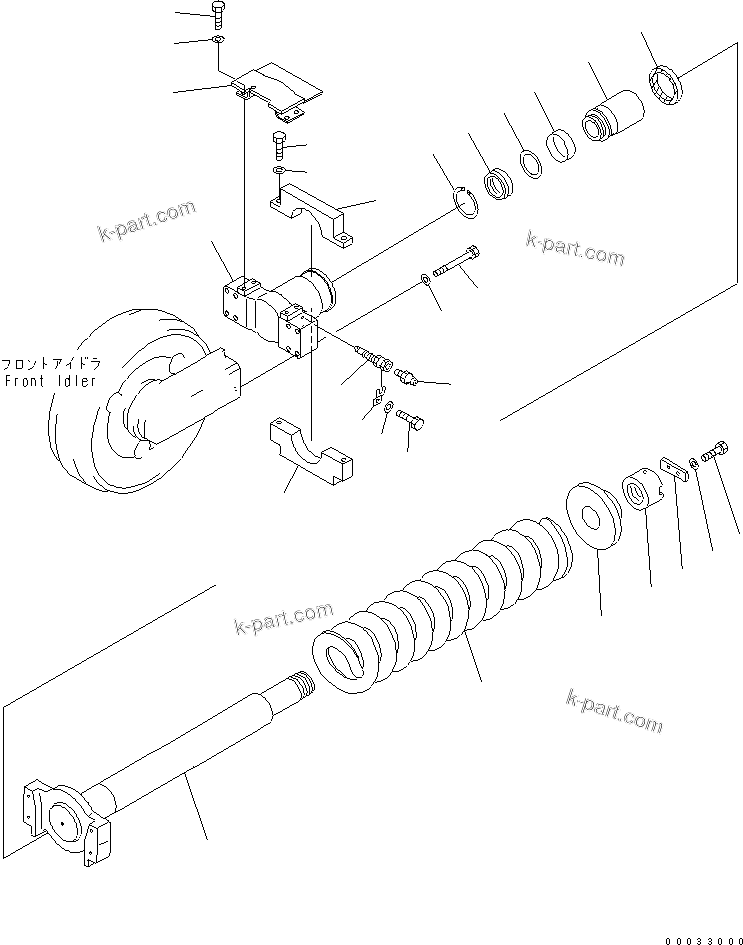 k-part.com

k-part.com

フロントアイドラ
Front Idler

k-part.com

k-part.com

00033000