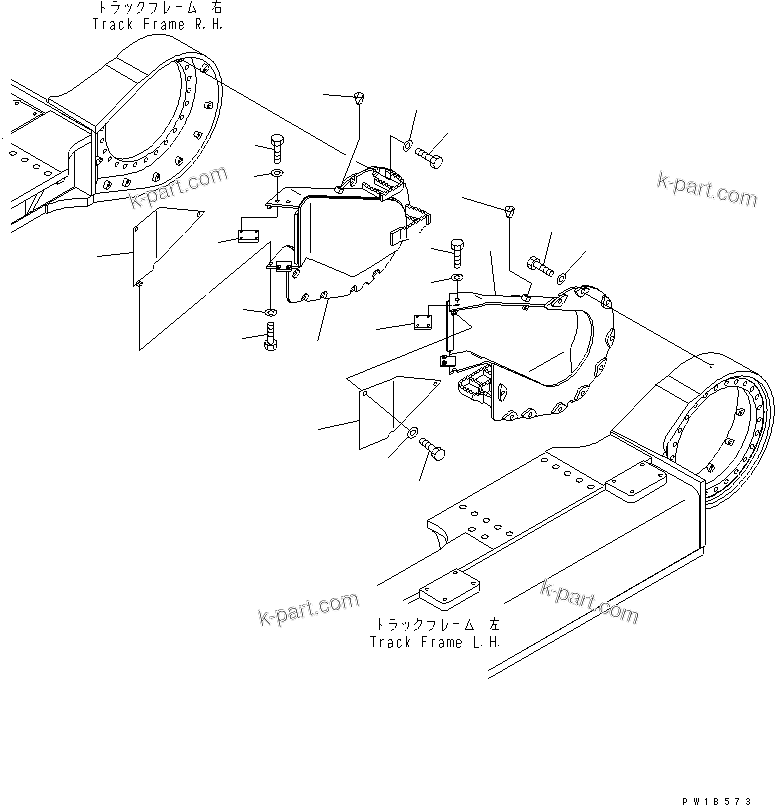 トラックフレーム 右
Track Frame R.H.

k-part.com

k-part.com

k-part.com

k-part.com

トラックフレーム 左
Track Frame L.H.

PW1B573