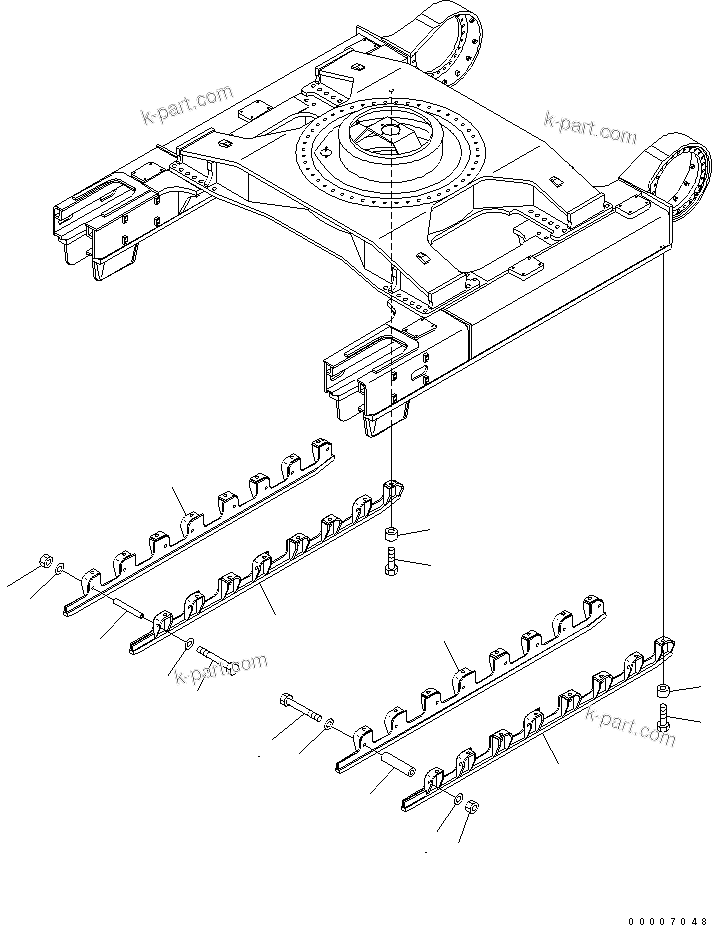 k-part.com
k-part.com
k-part.com
k-part.com
00007048