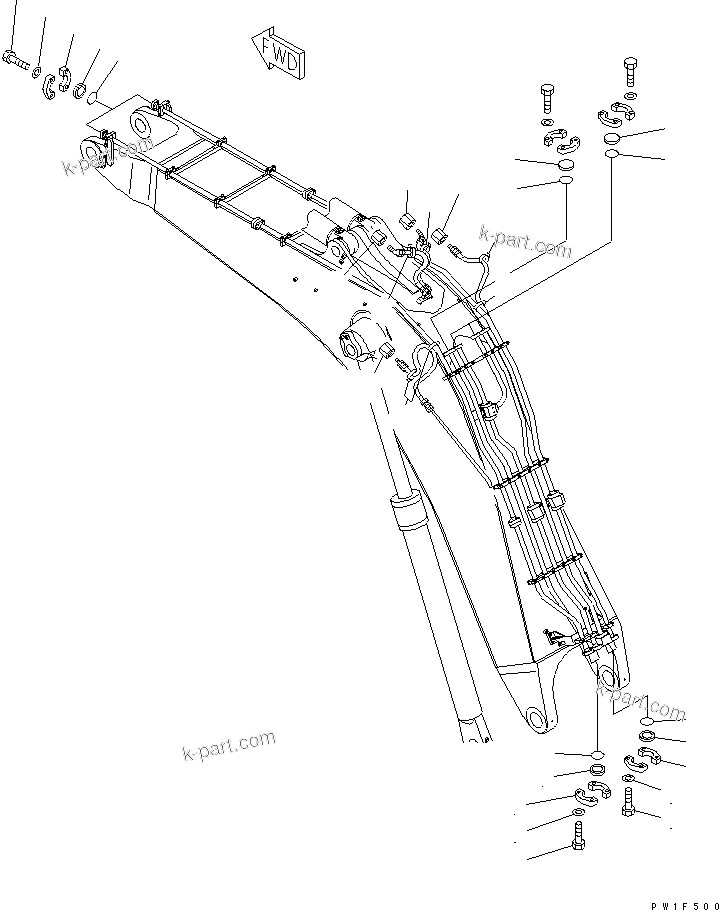 FWD

k-part.com

k-part.com

k-part.com

k-part.com

PW1F500