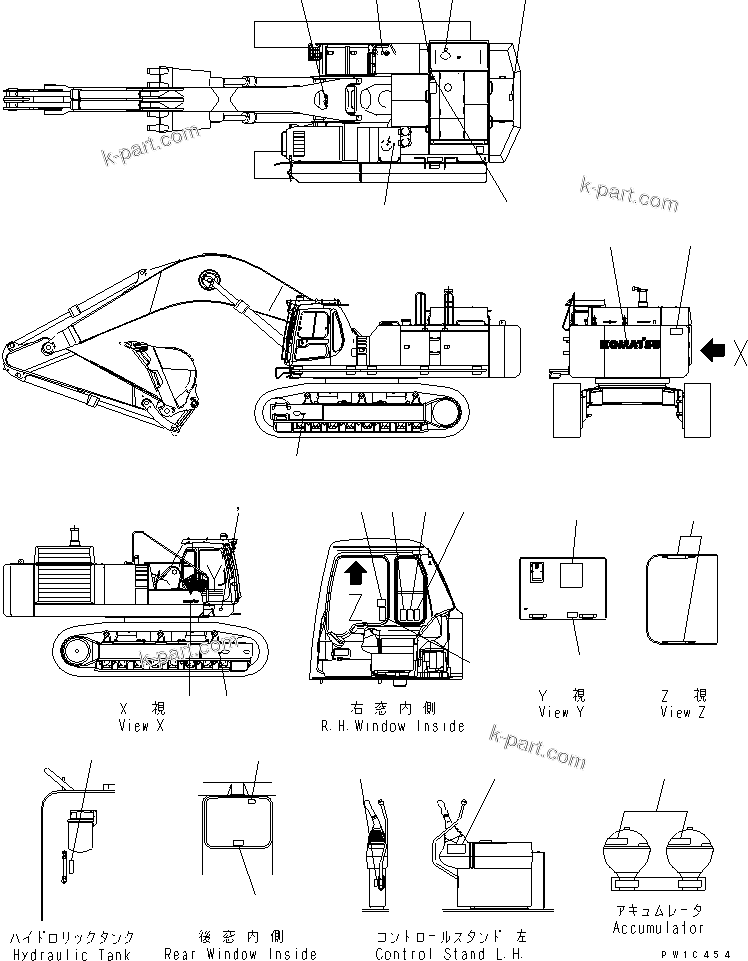 k-part.com

k-part.com

KOMATSU

X

Y

Z

k-part.com

X 視
View X

右窓内側
R.H.Window Inside

Y 視
View Y

Z 視
View Z

k-part.com

ハイドロリックタンク
Hydraulic Tank

後窓内側
Rear Window Inside

コントロールスタンド 左
Control Stand L.H.

アキュムレータ
Accumulator

PW1C454