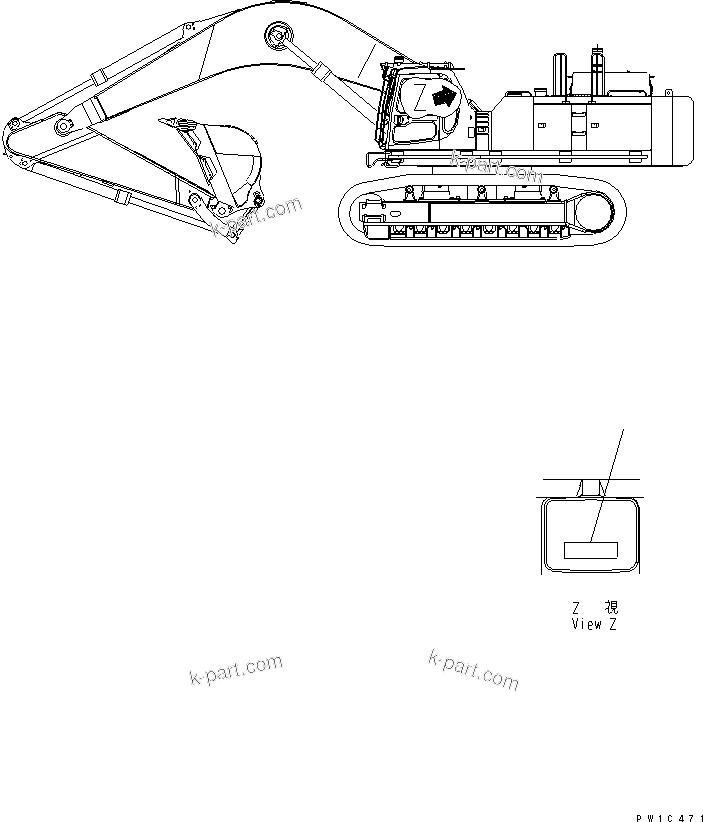 Z

k-part.com

k-part.com

Z 視
View Z

k-part.com

k-part.com

PW1C471