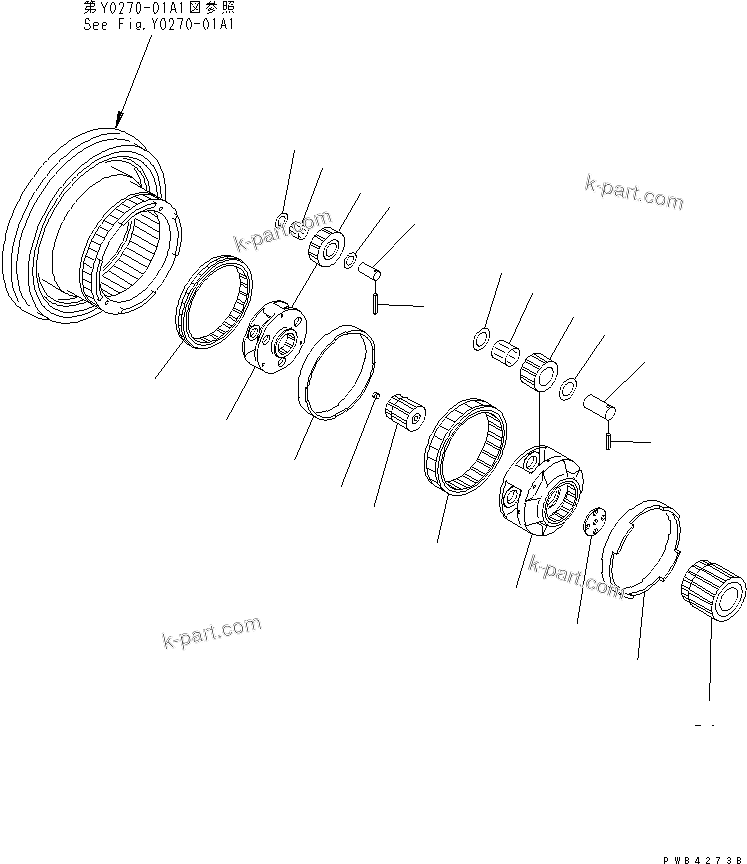 第Y0270-01A1図参照
See Fig.Y0270-01A1

k-part.com

k-part.com

k-part.com

k-part.com

PWB4273B