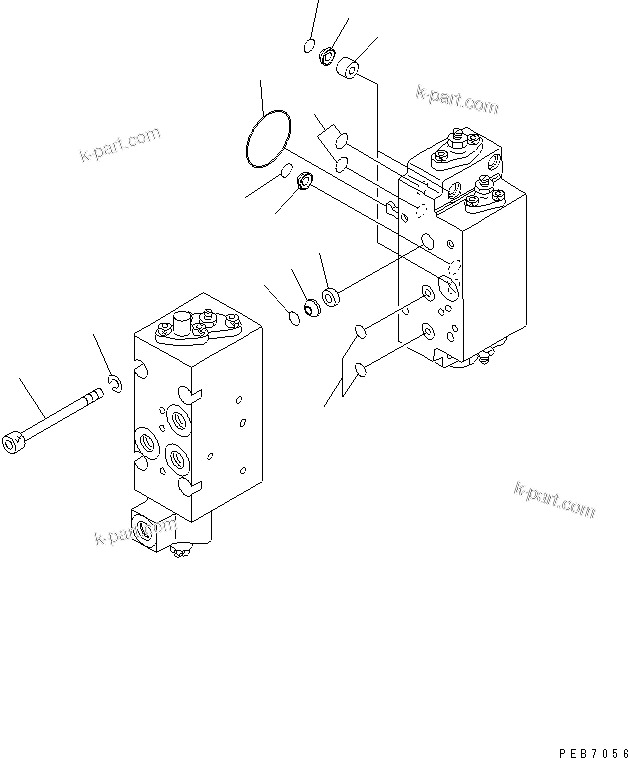 k-part.com

k-part.com

k-part.com

k-part.com

PEB7056