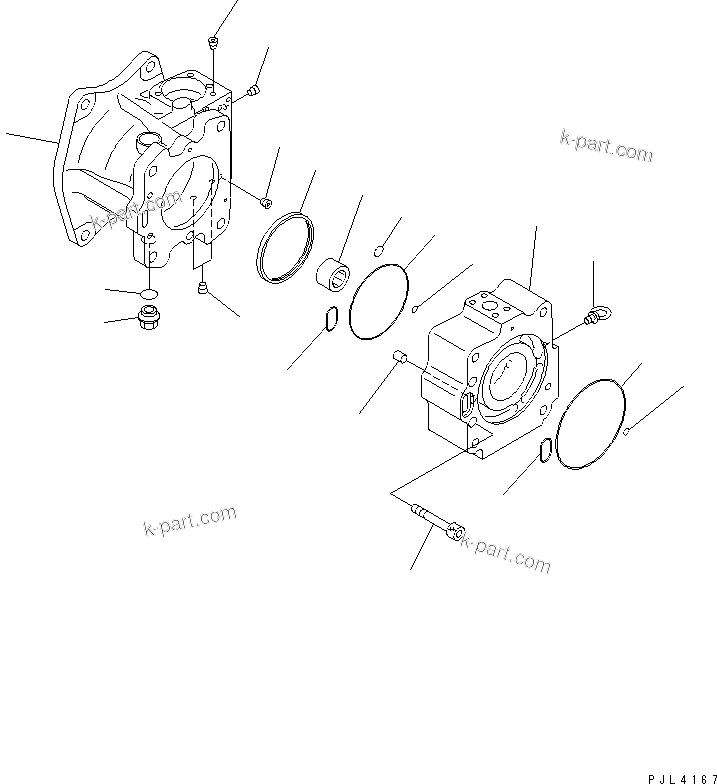 k-part.com

k-part.com

k-part.com

k-part.com

PJL4167