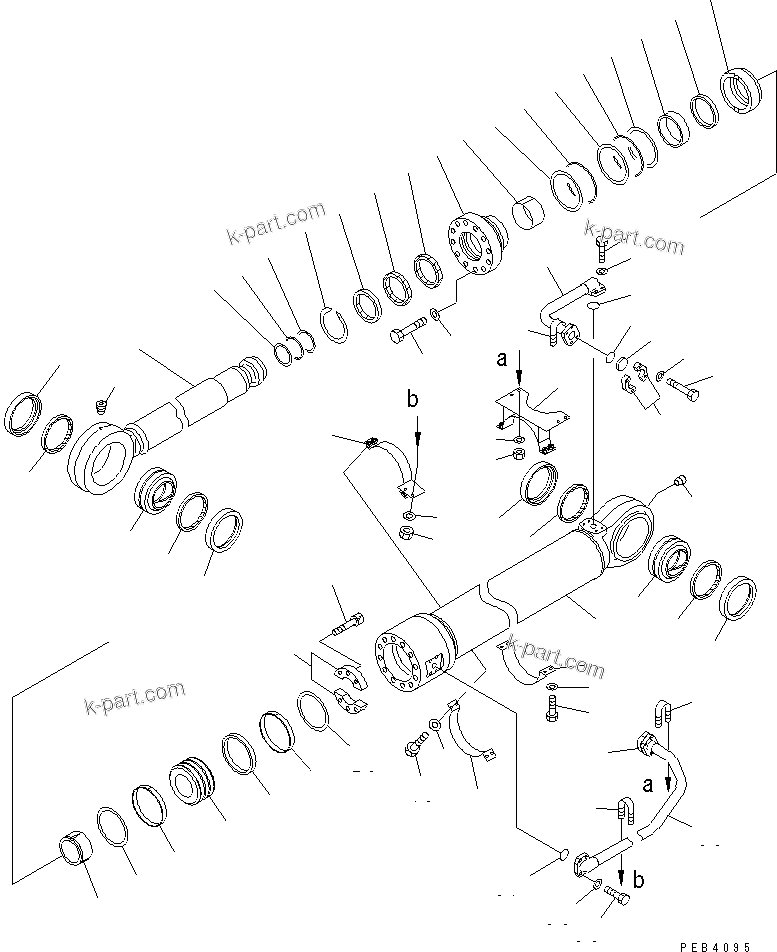 k-part.com
k-part.com
a
b
k-part.com
k-part.com
a
b
PEB4095