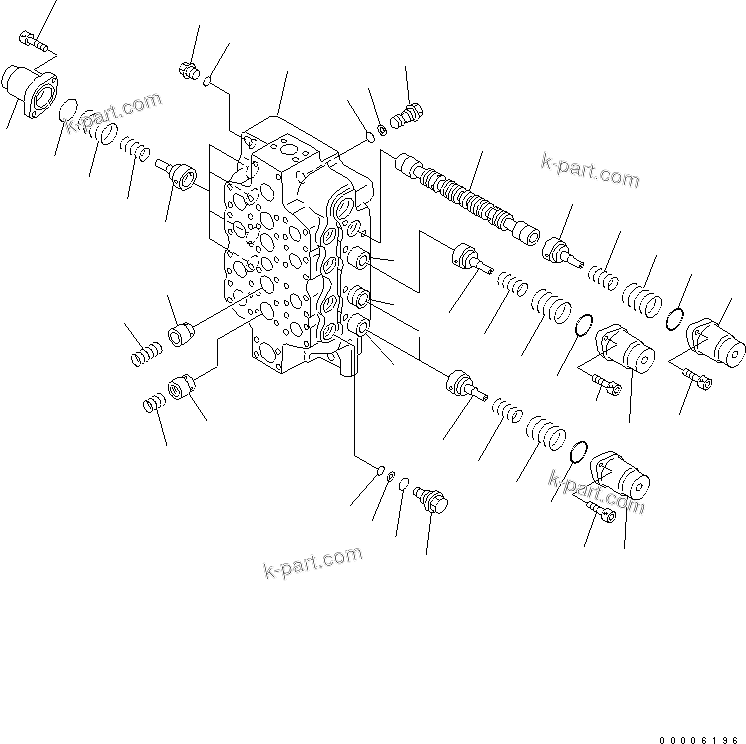 k-part.com

k-part.com

k-part.com

k-part.com

00006196