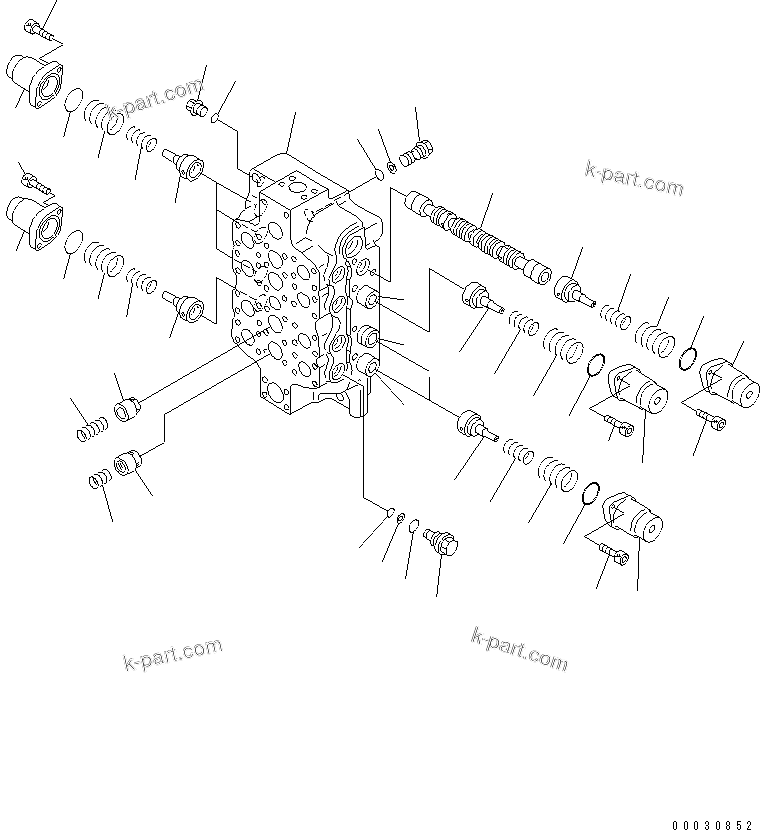 k-part.com

k-part.com

k-part.com

k-part.com

00030852