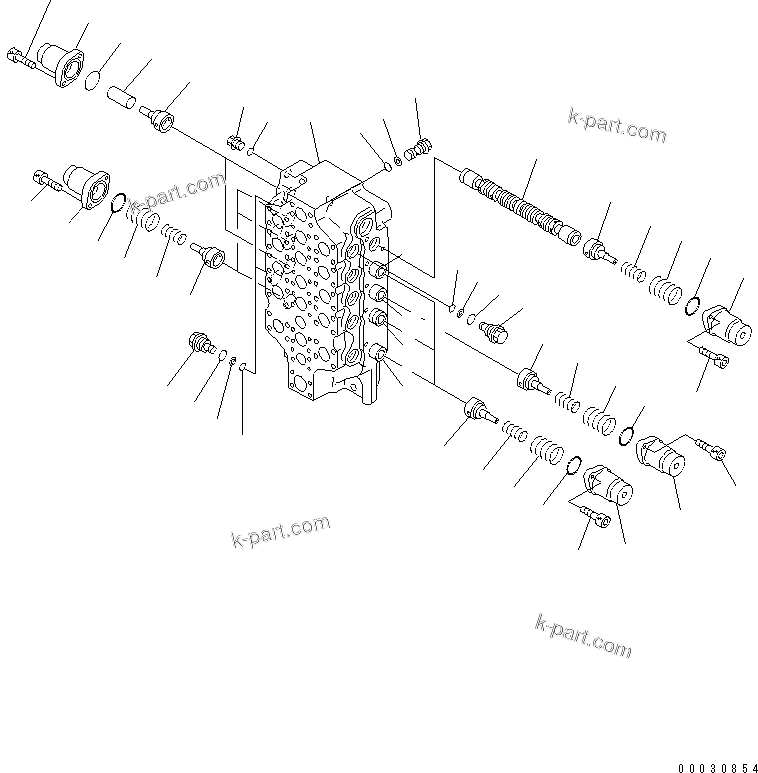 k-part.com

k-part.com

k-part.com

k-part.com

00030854