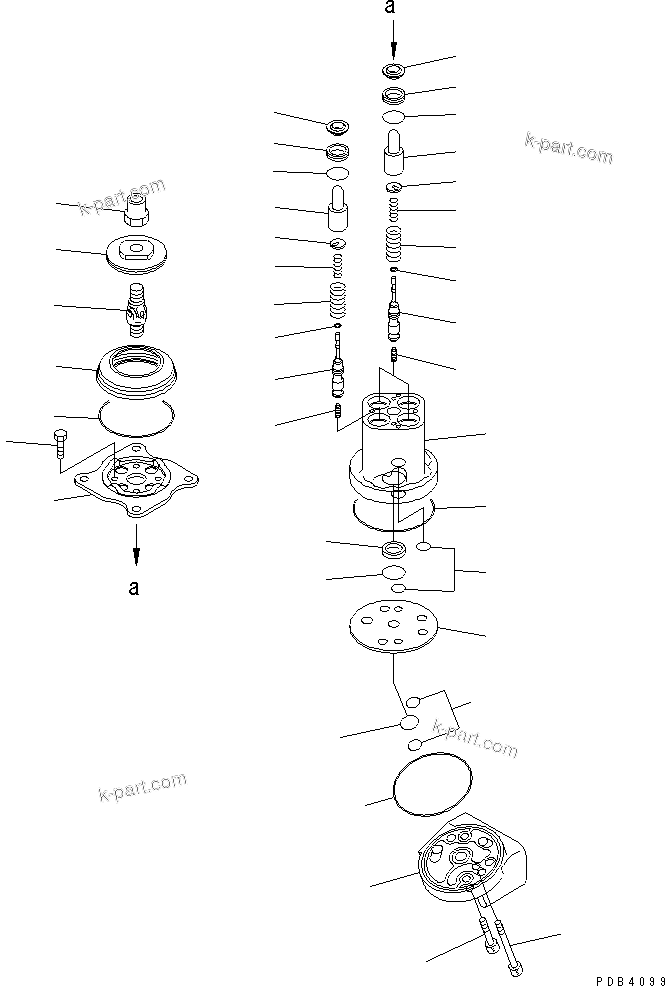 a

k-part.com

k-part.com

a

k-part.com

k-part.com

PDB4099