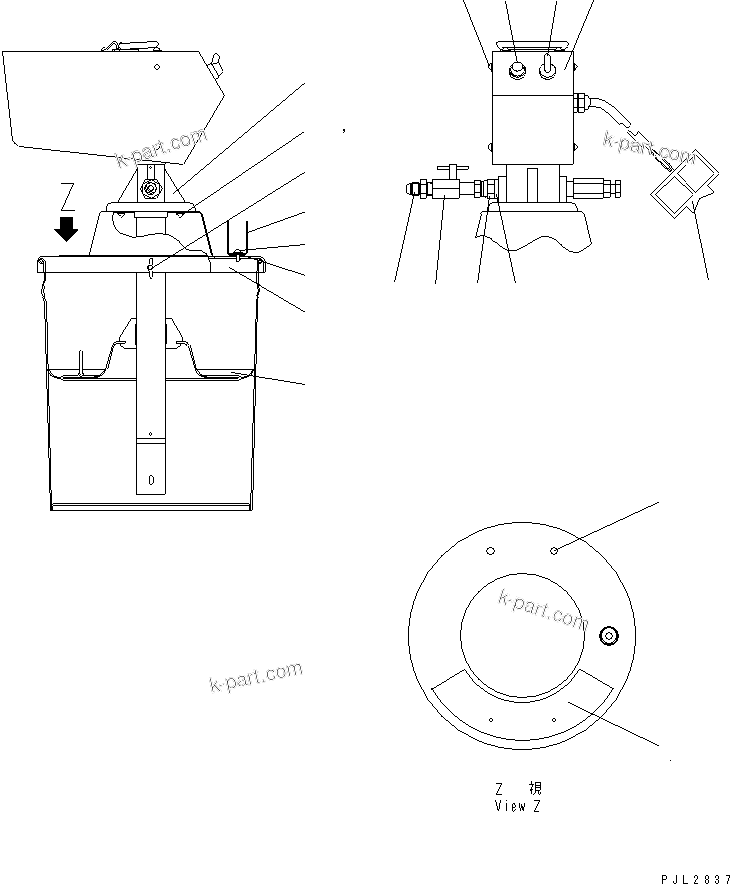 k-part.com
Z
k-part.com
k-part.com
k-part.com
Z 視
View Z
PJL2837