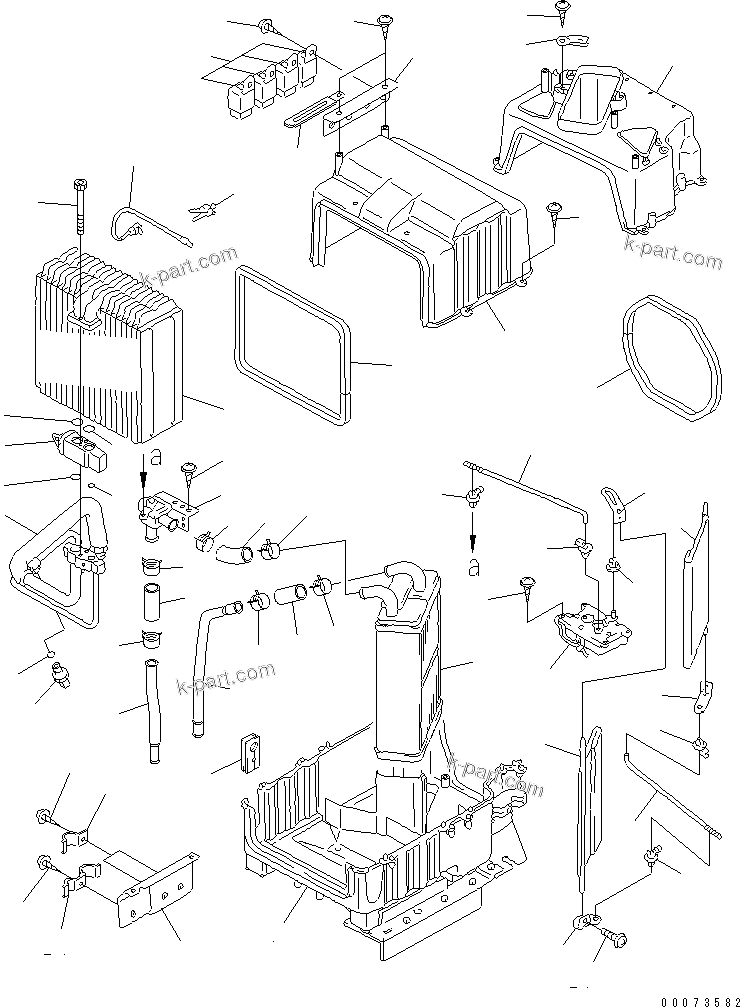 k-part.com
k-part.com
a
a
k-part.com
k-part.com
00073582