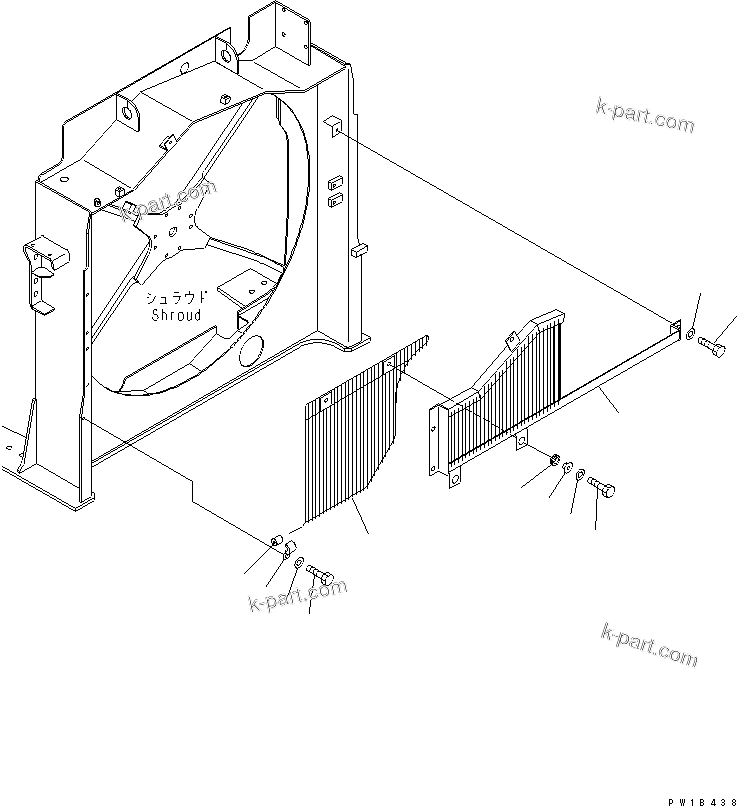 k-part.com

k-part.com

シュラウド
Shroud

k-part.com

k-part.com

PW1B438