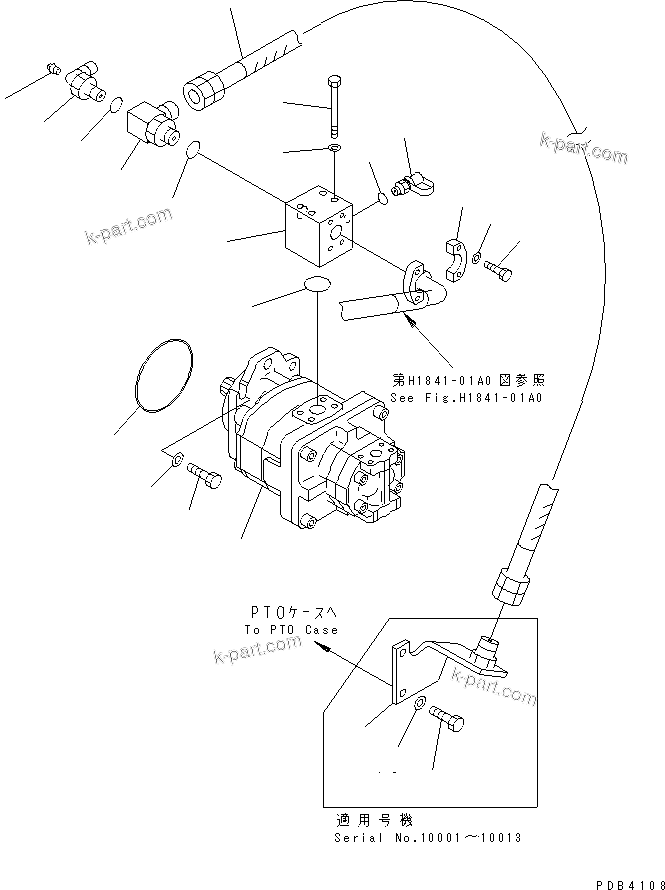 k-part.com
k-part.com
第H1841-01A0 図参照
See Fig.H1841-01A0
PTOケースへ
To PTO Case
k-part.com
k-part.com
適用号機
Serial No.10001～10013
PDB4108