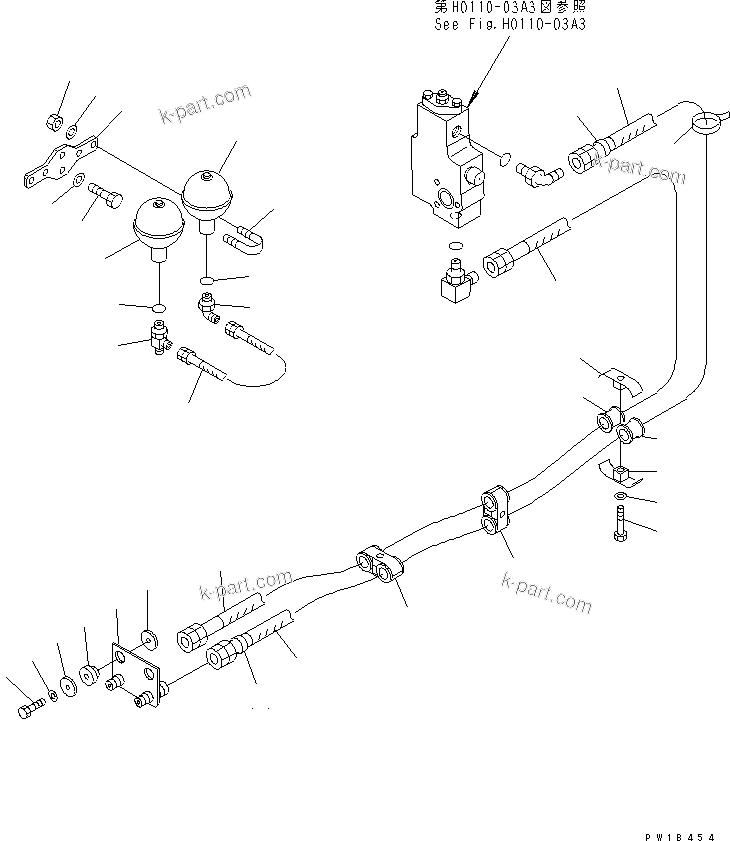 第H0110-03A3図参照
See Fig.H0110-03A3

k-part.com

k-part.com

k-part.com

k-part.com

PW18454