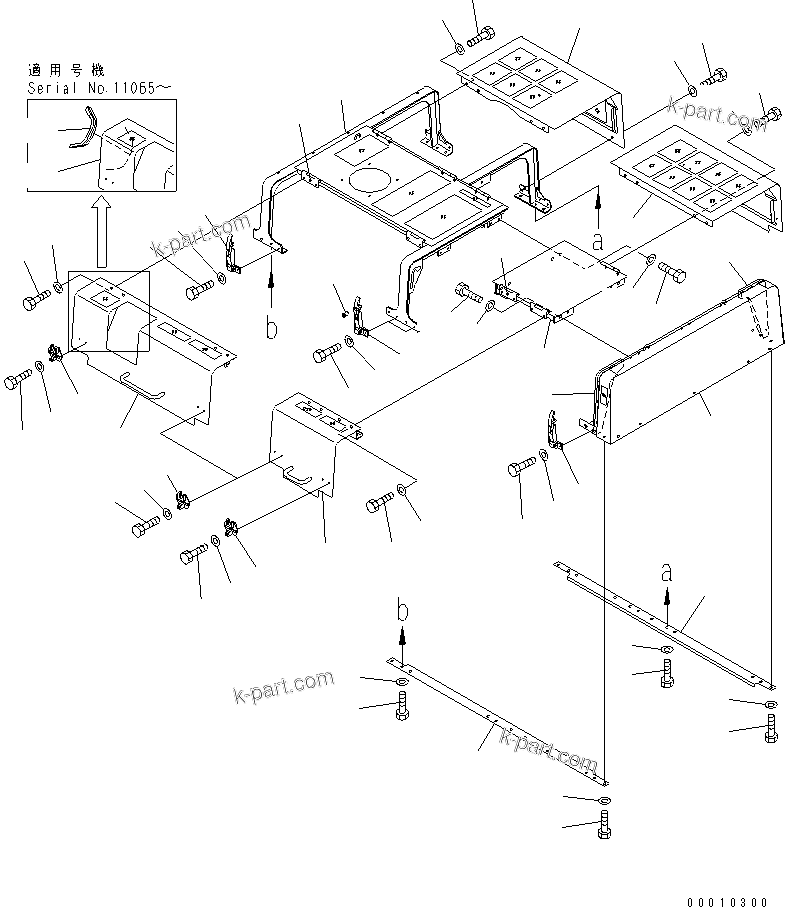 適用号機
Serial No.11065～

k-part.com

k-part.com

a

b

a

b

k-part.com

k-part.com

00010300