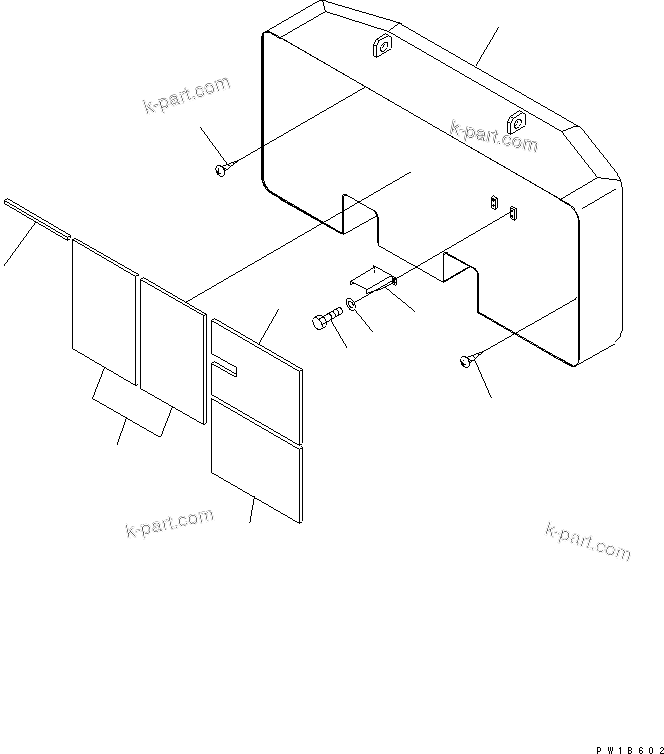 k-part.com
k-part.com
k-part.com
k-part.com
PW1B602