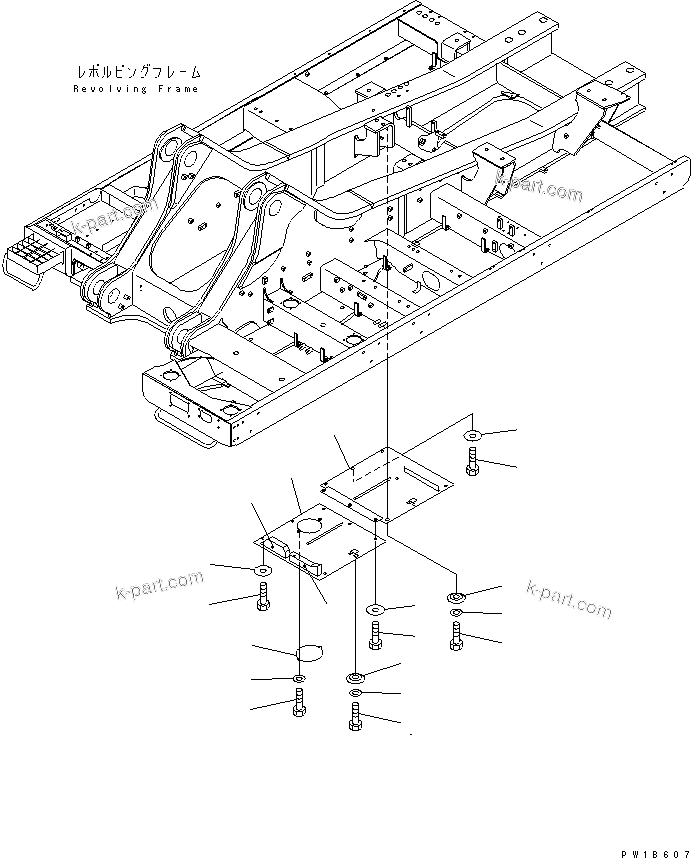 レボルビングフレーム
Revolving Frame

k-part.com
k-part.com
k-part.com
k-part.com

PW18607