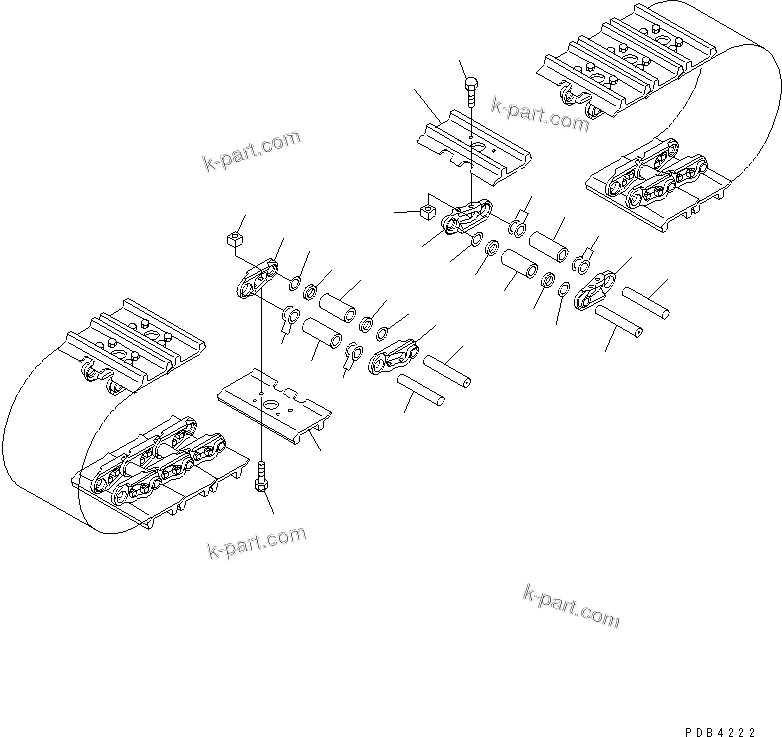 k-part.com

k-part.com

k-part.com

k-part.com

PDB4222