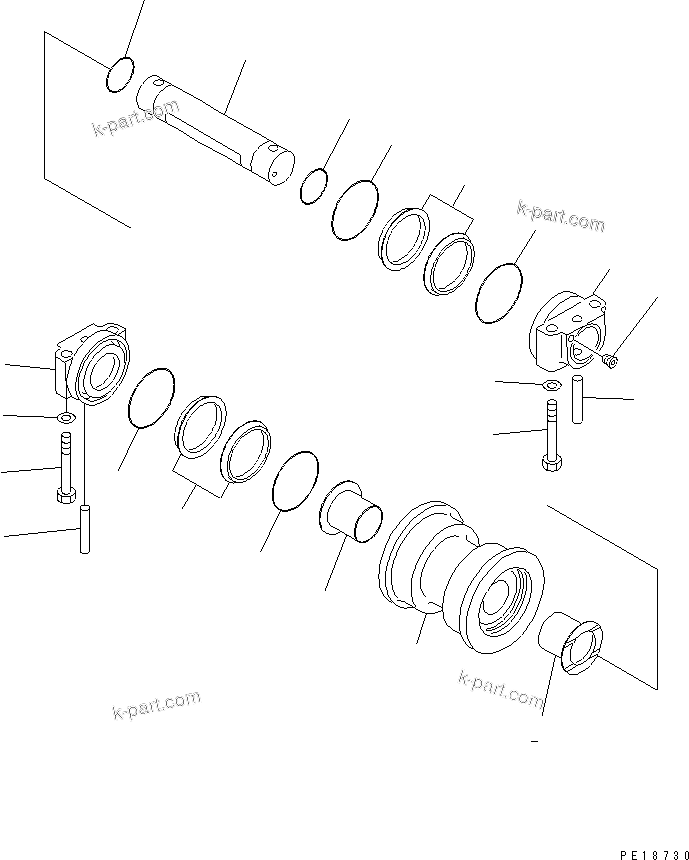 k-part.com

k-part.com

k-part.com

k-part.com

PE18730