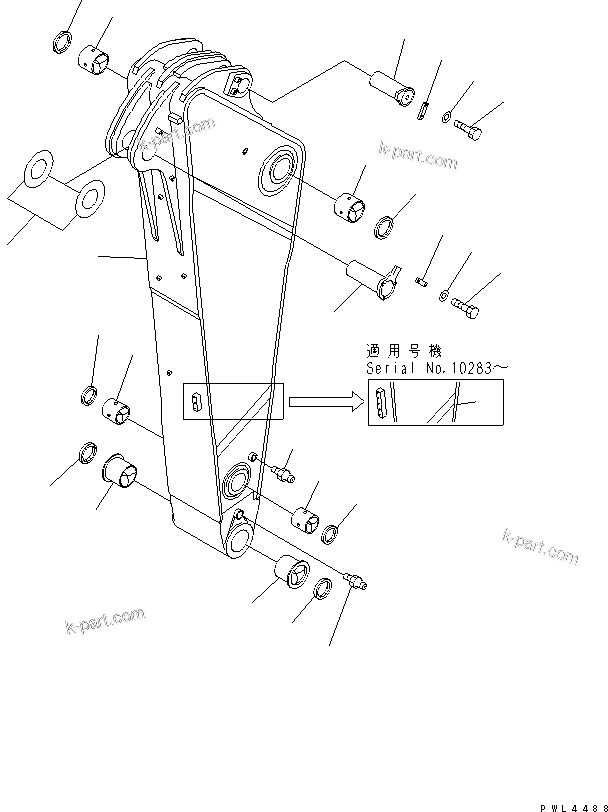 k-part.com

k-part.com

適用号機
Serial No.10283～

k-part.com

k-part.com

PWL4488