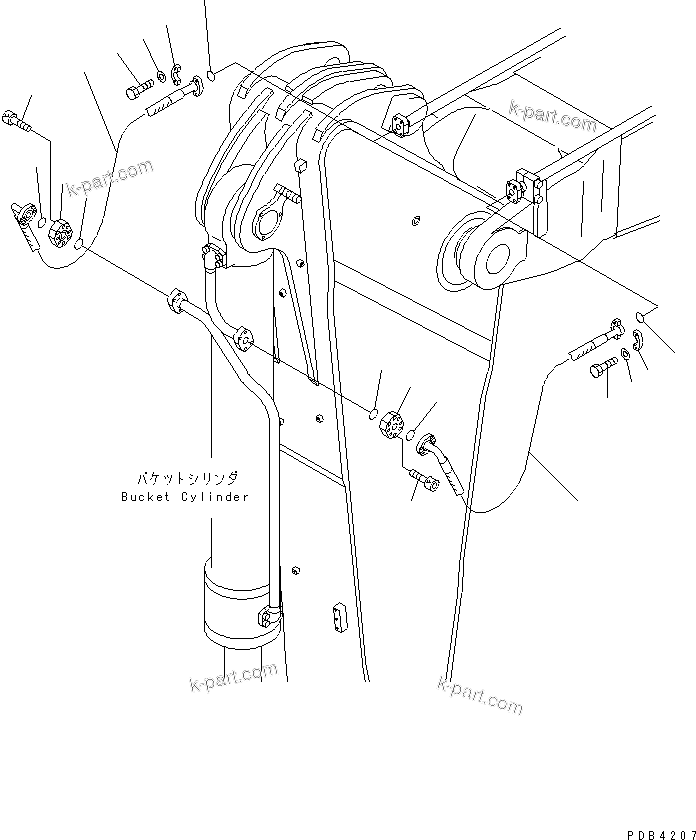 k-part.com
k-part.com
バケットシリンダ
Bucket Cylinder
k-part.com
k-part.com
PDB4207