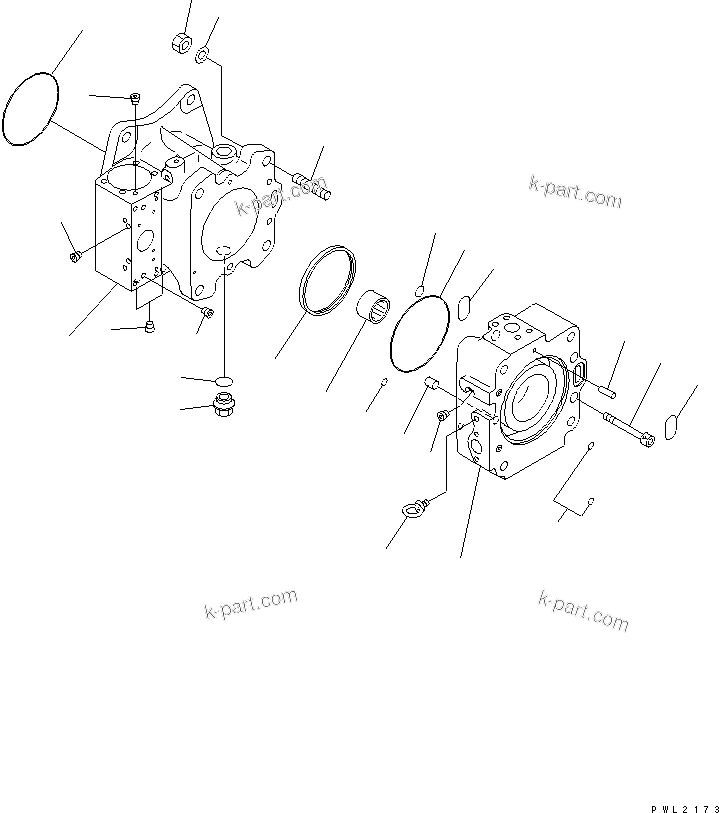 k-part.com

k-part.com

k-part.com

k-part.com

PWL2173