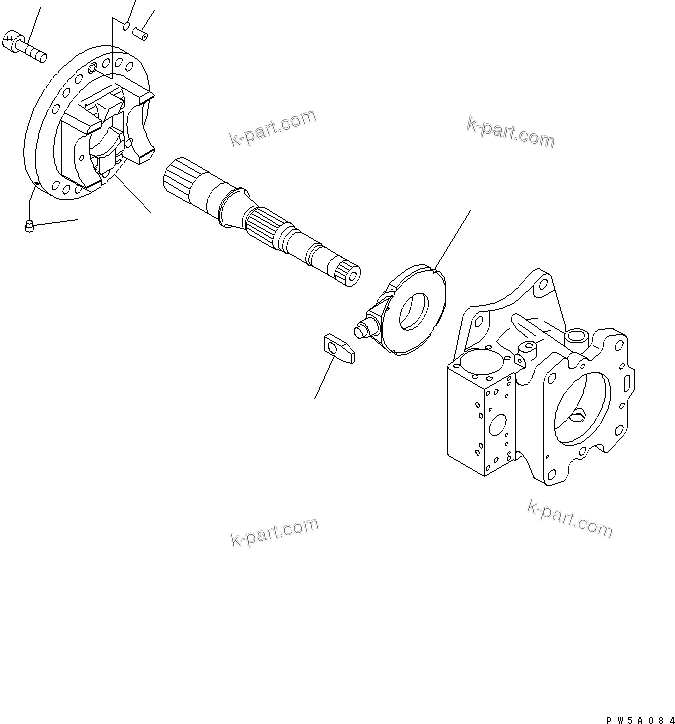 k-part.com
k-part.com
k-part.com
k-part.com
PW5A084