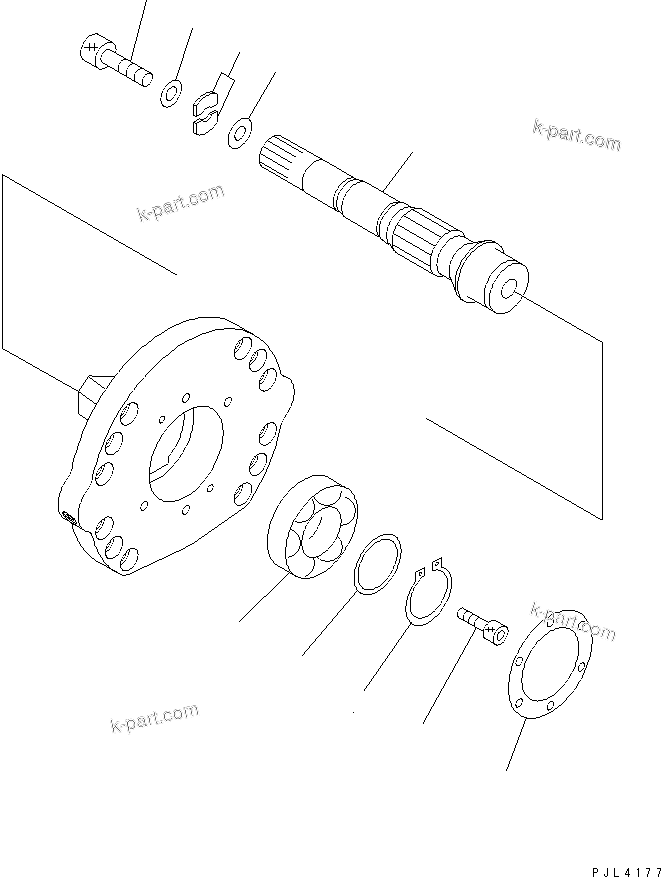 k-part.com
k-part.com
k-part.com
k-part.com
PJL4177