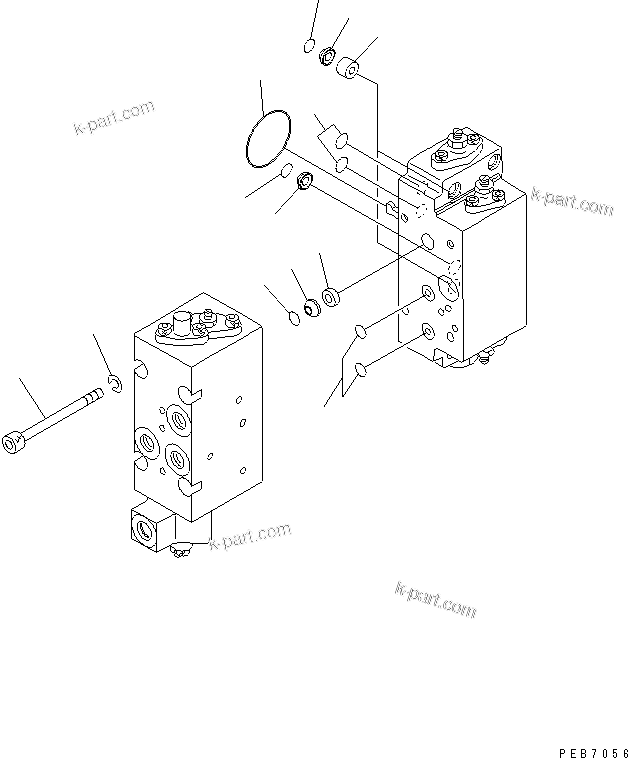 k-part.com

k-part.com

k-part.com

k-part.com

PEB7056