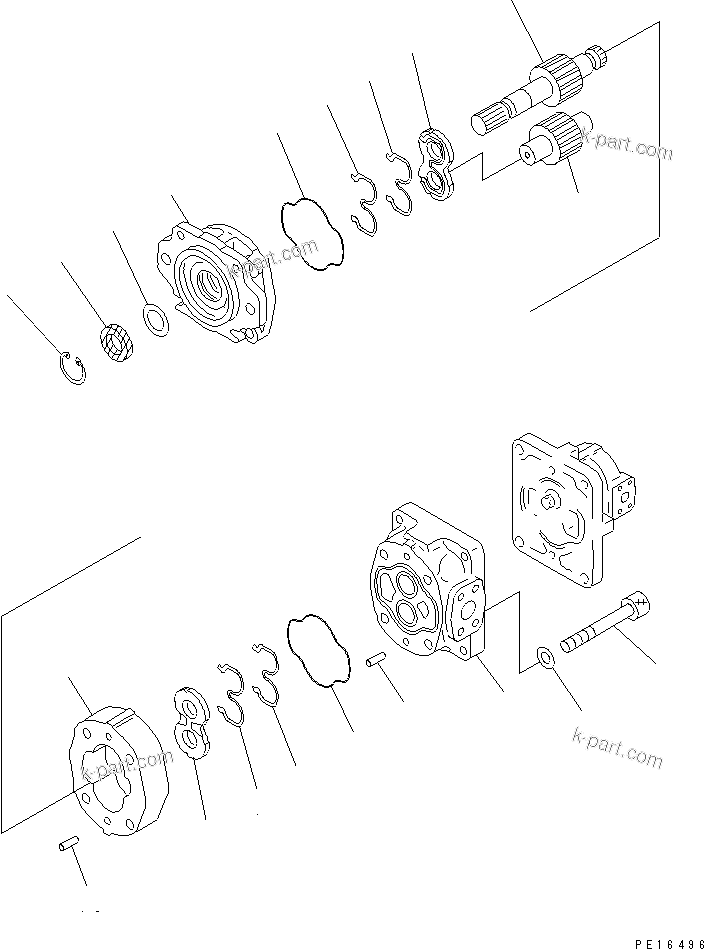 k-part.com
k-part.com
k-part.com
k-part.com
PE16496