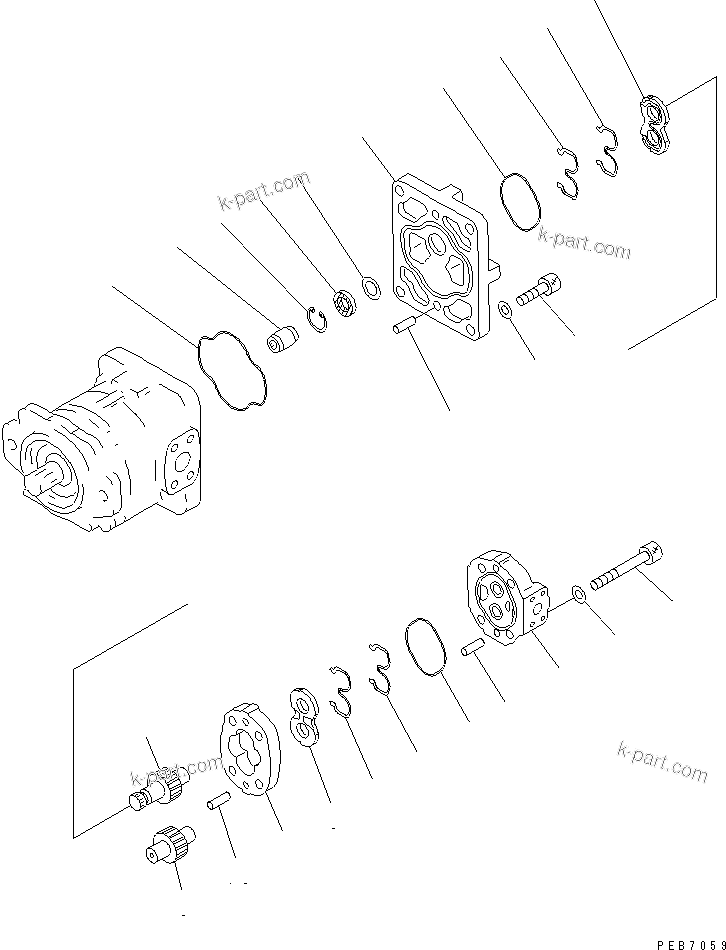 k-part.com
k-part.com
k-part.com
k-part.com
PEB7059