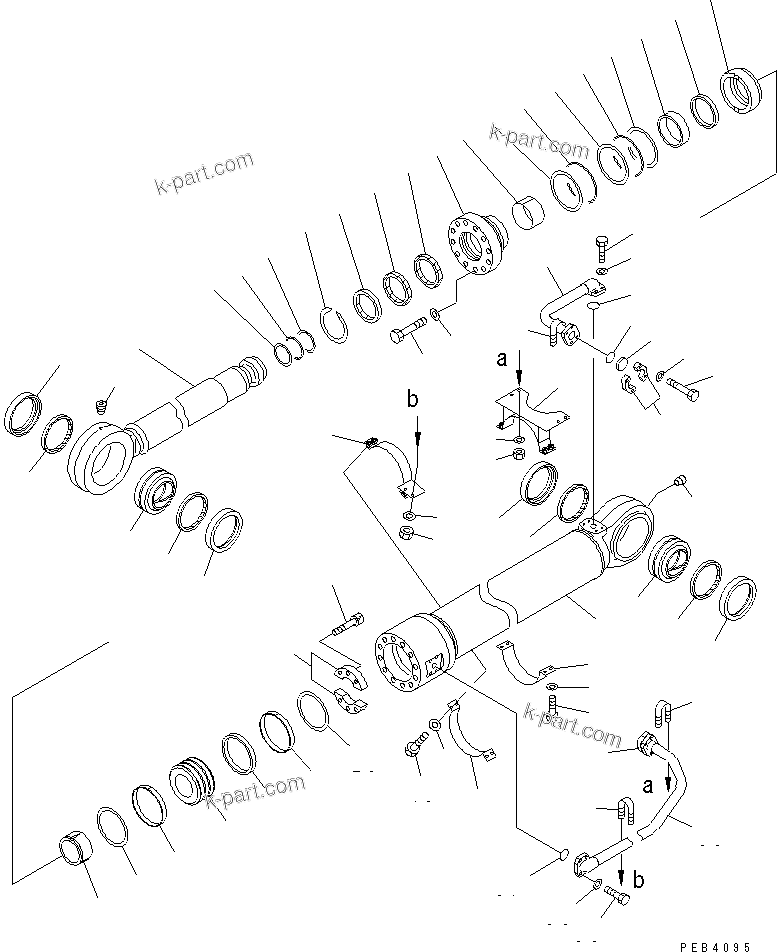 k-part.com
k-part.com
a
b
k-part.com
k-part.com
a
b
PEB4095