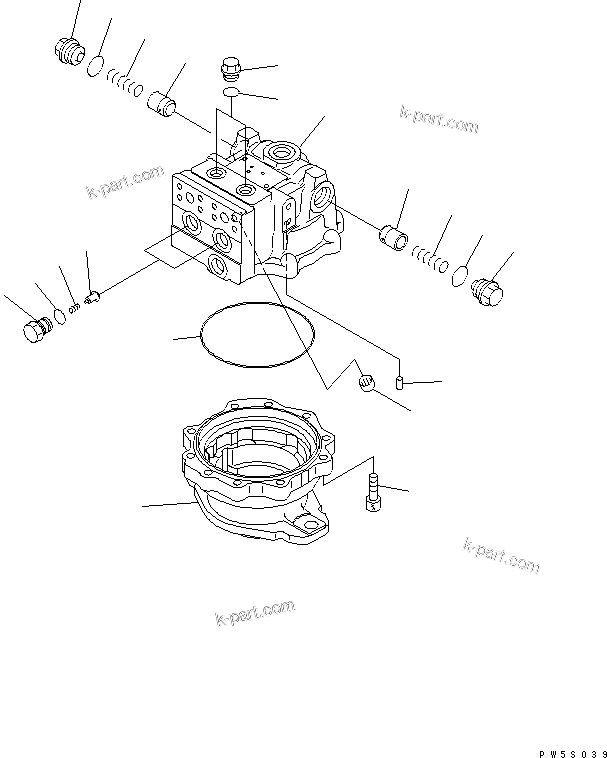 k-part.com
k-part.com
k-part.com
k-part.com
PW5S039