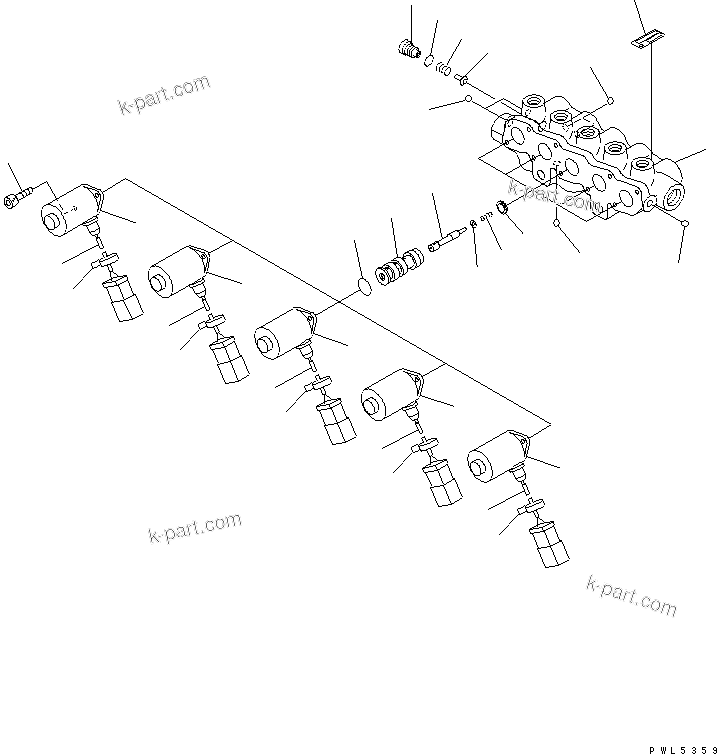 k-part.com

k-part.com

k-part.com

k-part.com

PWL5359