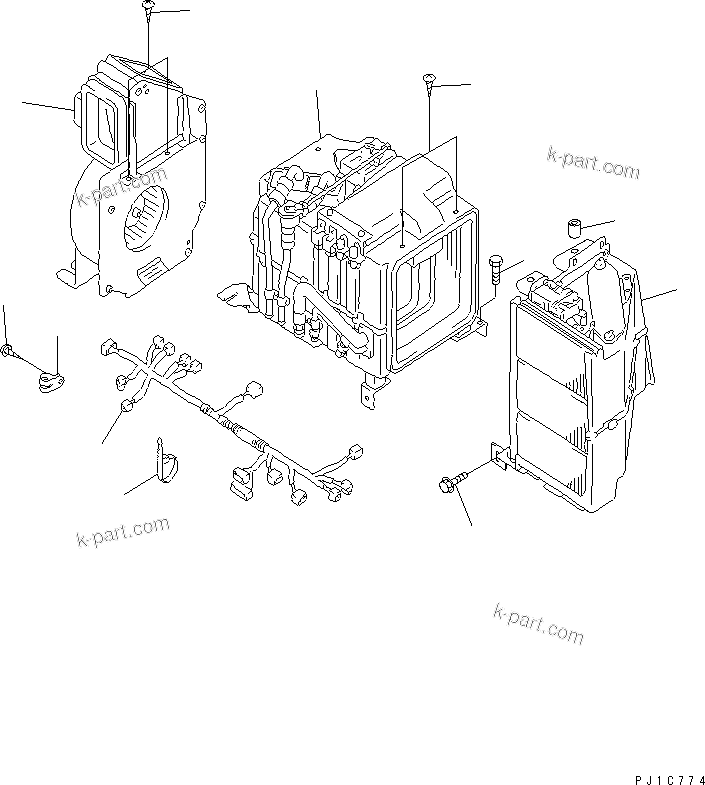 k-part.com

k-part.com

k-part.com

k-part.com

PJ1C774