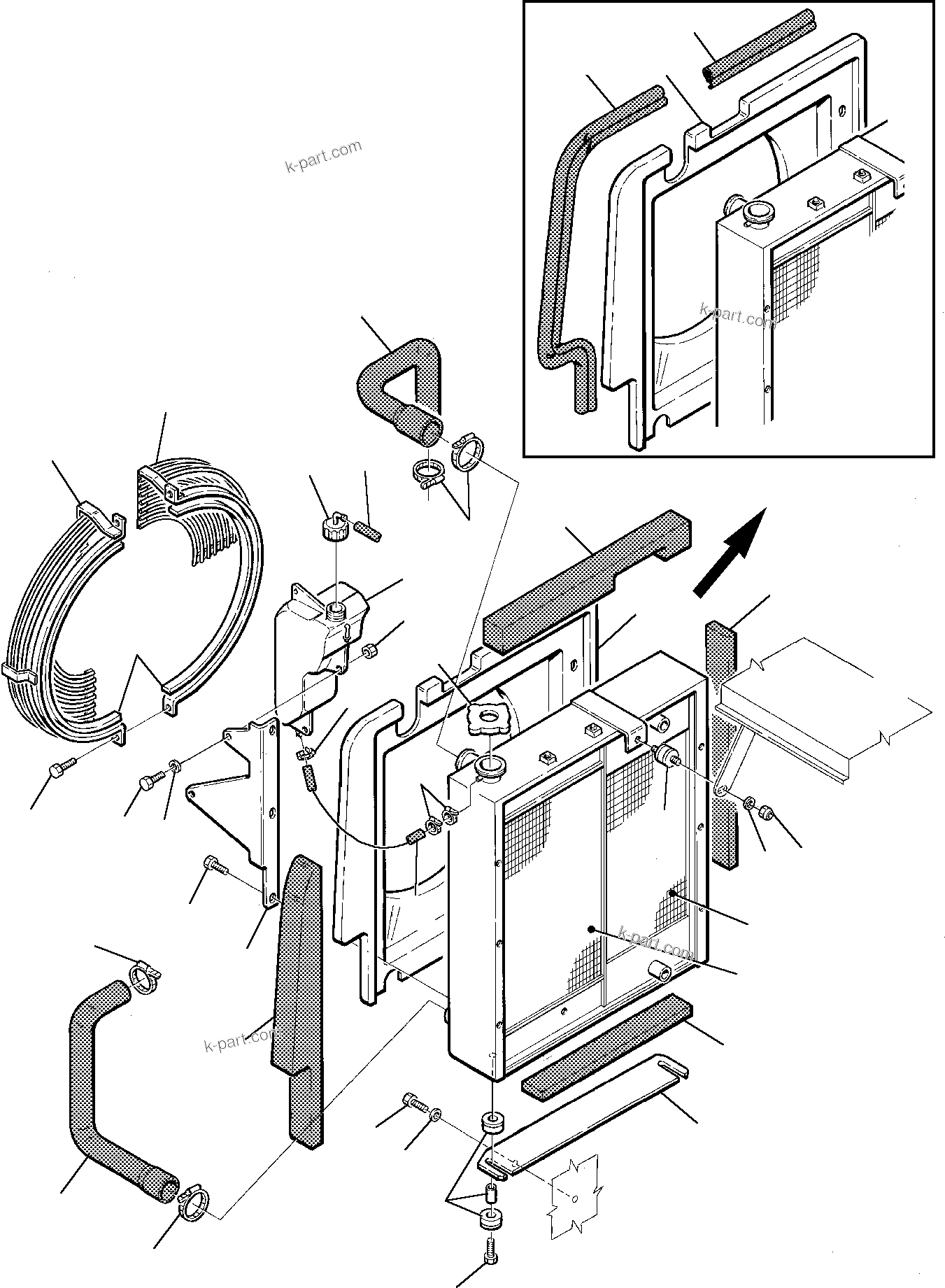 k-part.com

k-part.com

k-part.com

k-part.com