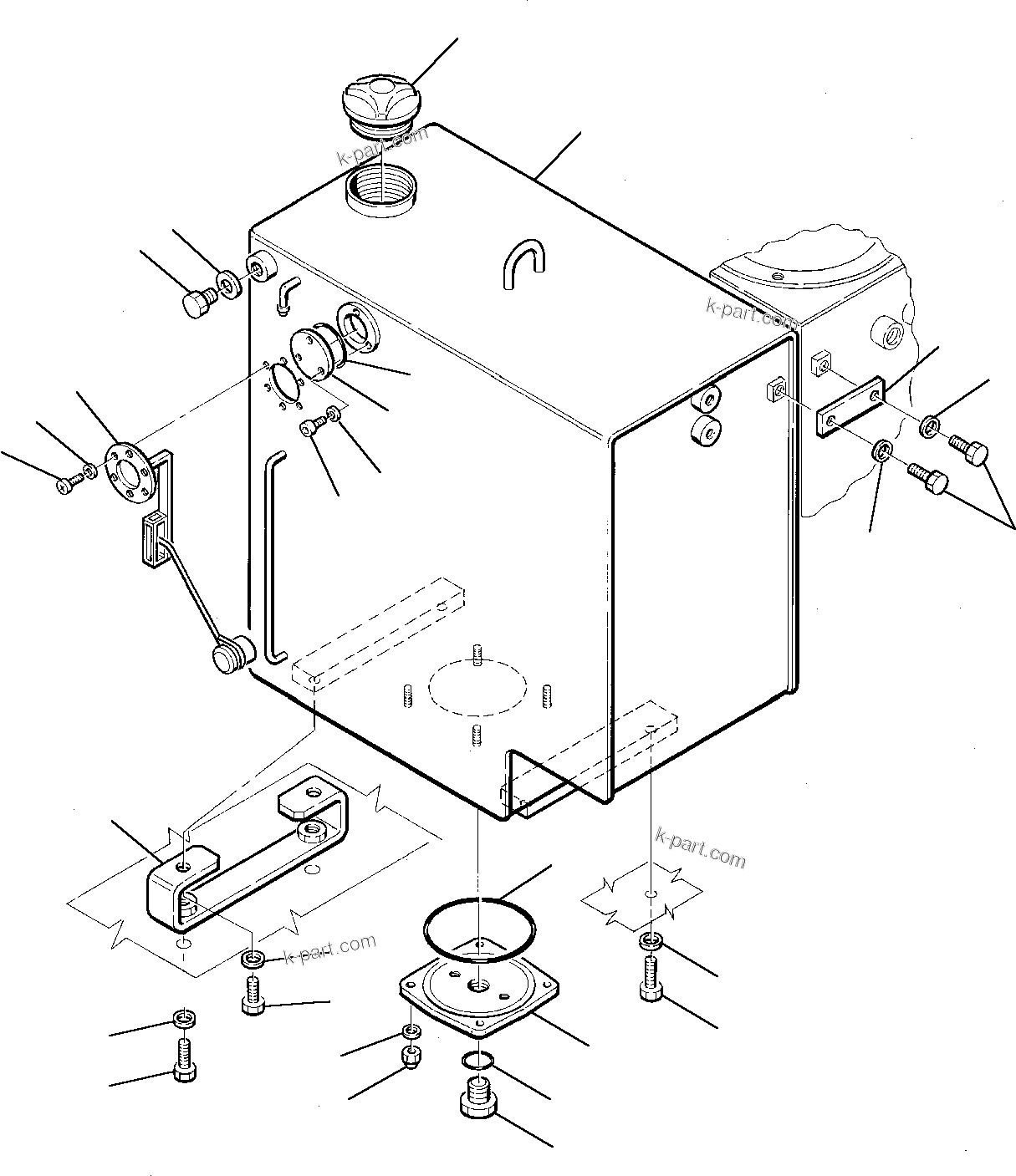 k-part.com

k-part.com

k-part.com

k-part.com