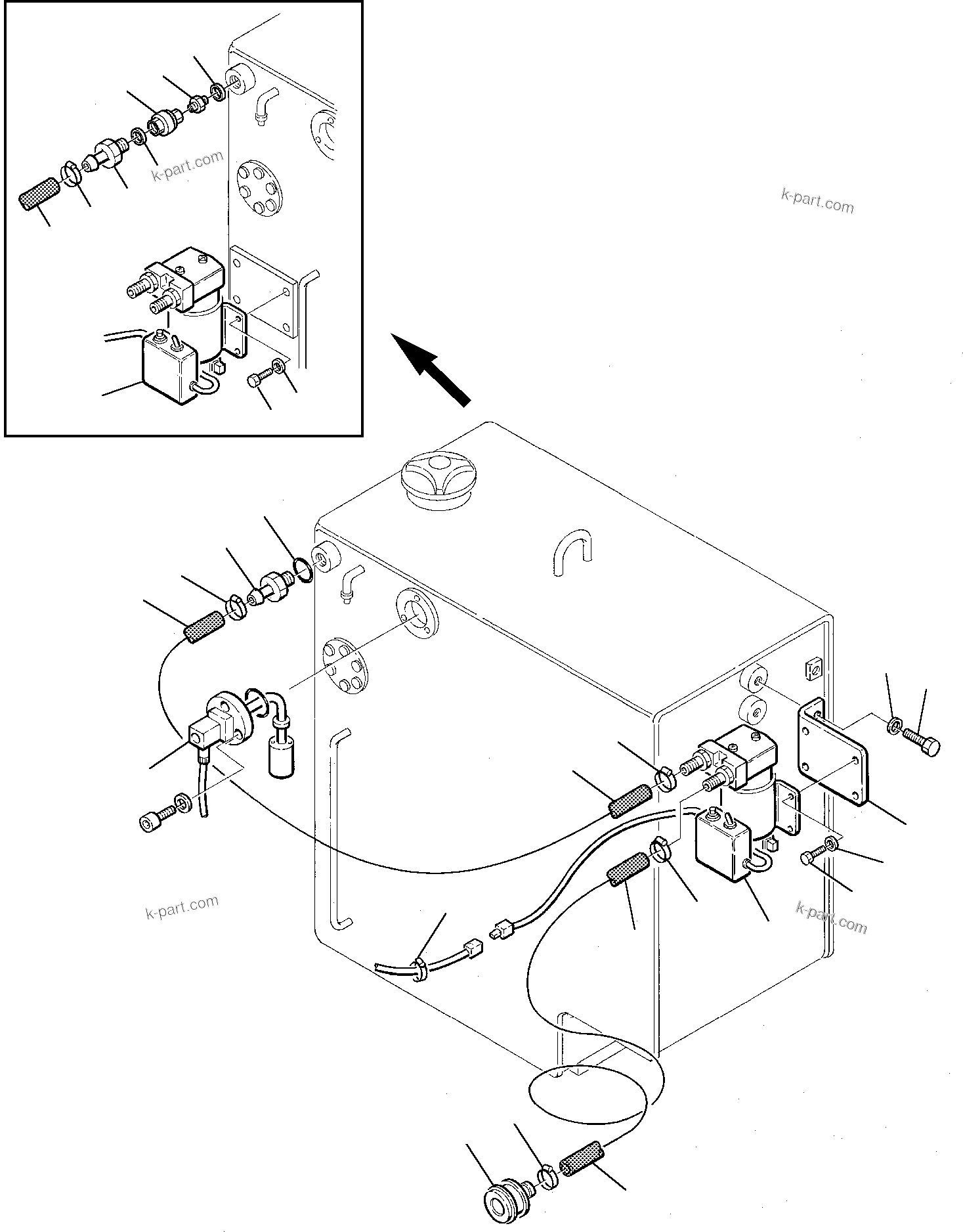 k-part.com

k-part.com

k-part.com

k-part.com